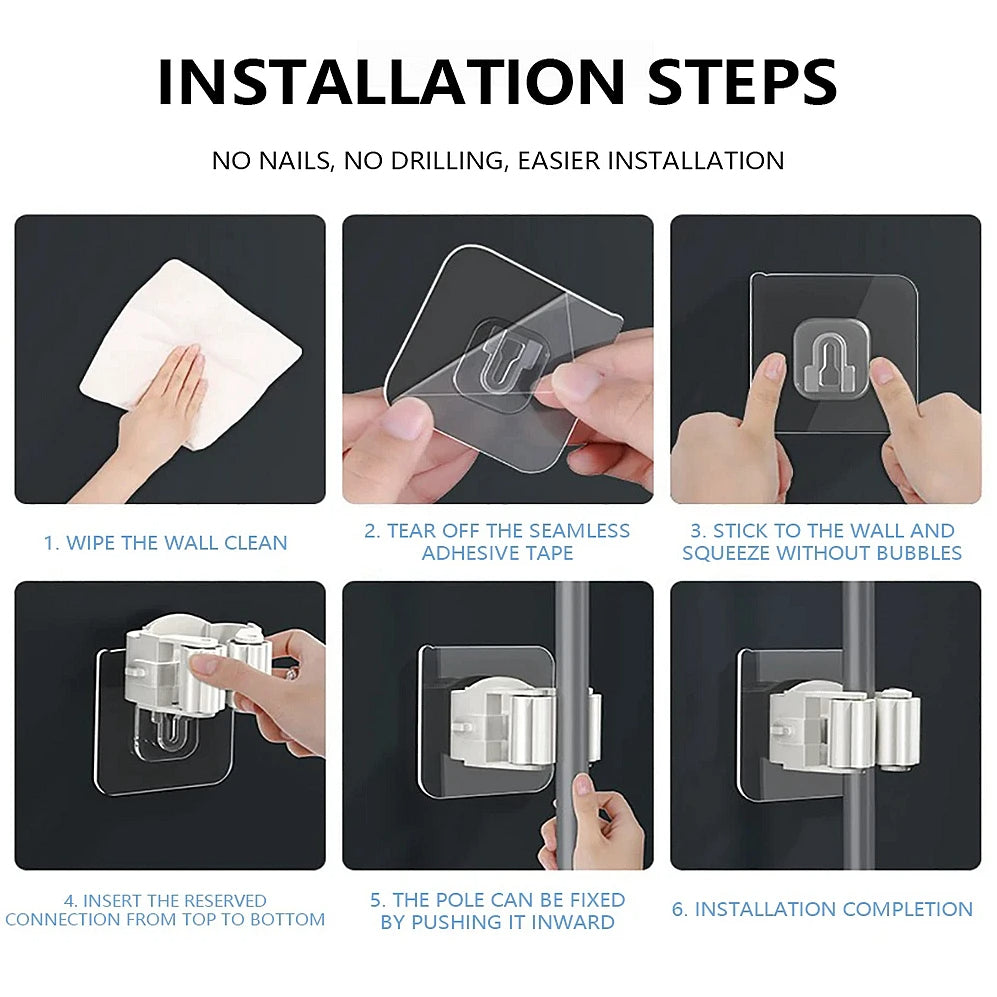 INSTALLATION STEPS

NO NAILS, NO DRILLING, EASIER INSTALLATION

1. WIPE THE WALL CLEAN

2. TEAR OFF THE SEAMLESS ADHESIVE TAPE

3. STICK TO THE WALL AND SQUEEZE WITHOUT BUBBLES

4. INSERT THE RESERVED CONNECTION FROM TOP TO BOTTOM

5. THE POLE CAN BE FIXED BY PUSHING IT INWARD

6. INSTALLATION COMPLETION